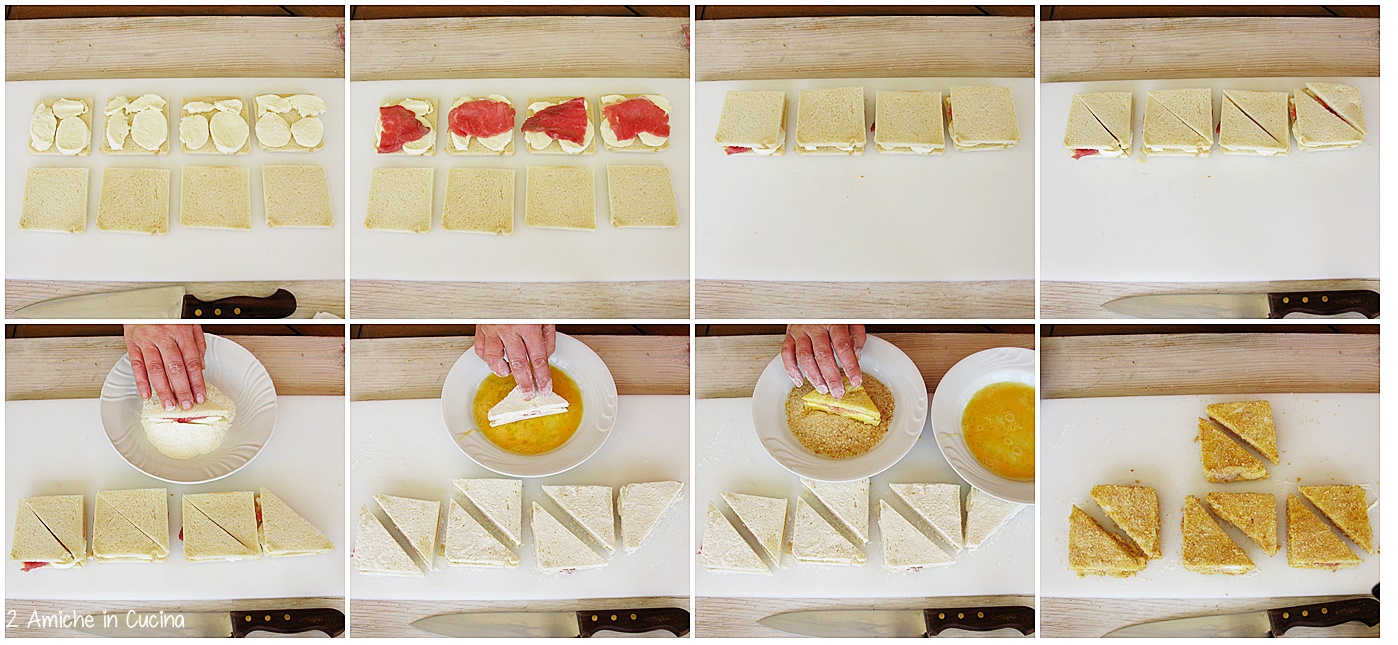 2 Amiche in Cucina