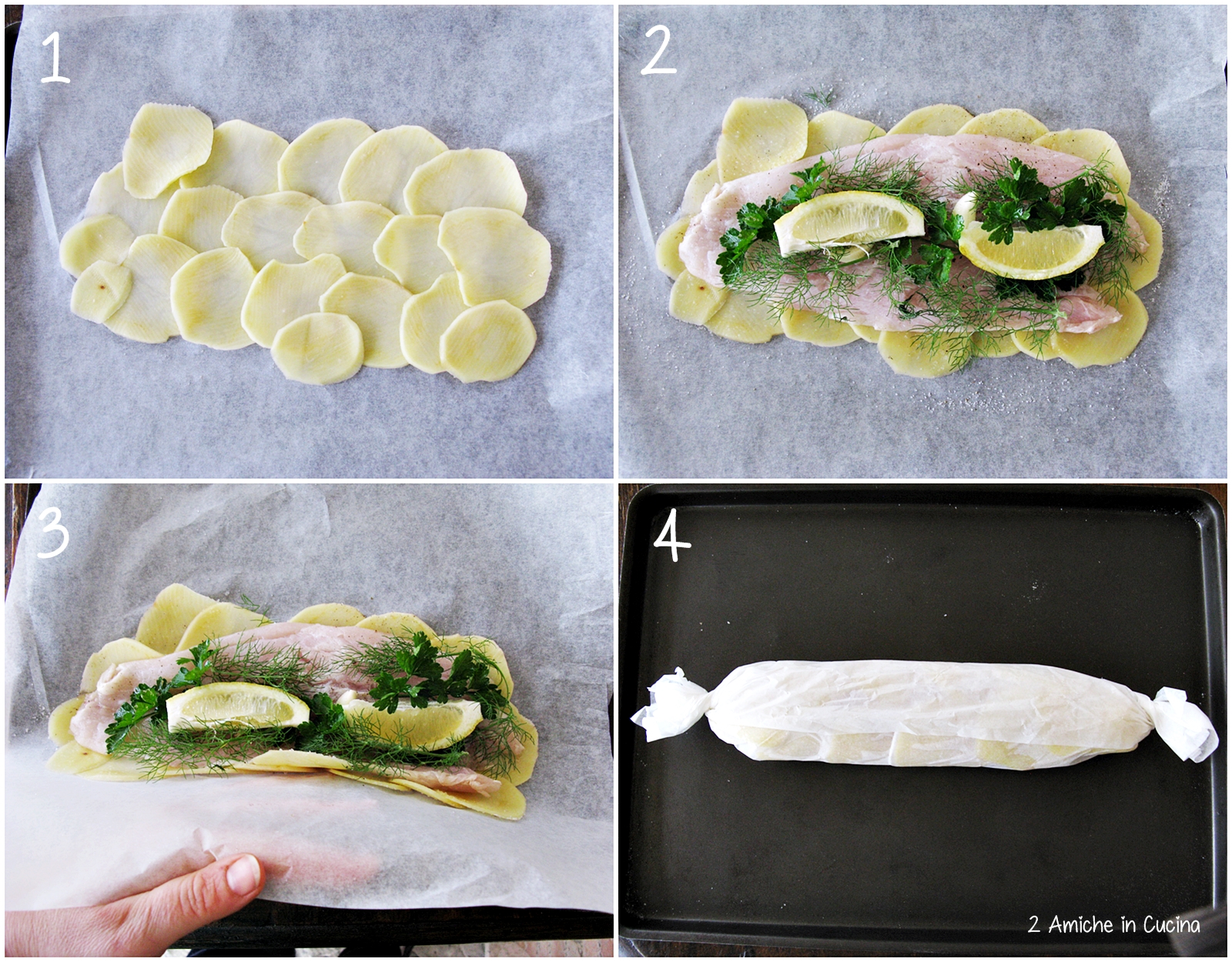 1

2

3

4

2 Amiche in Cucina